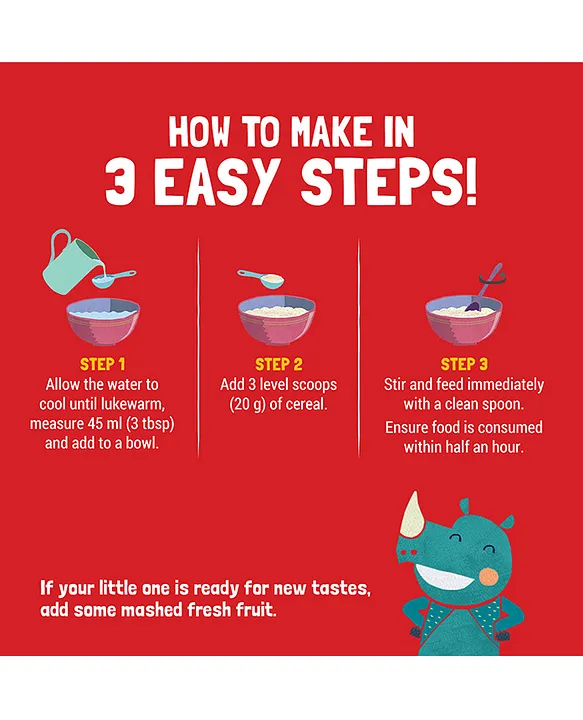 HOW TO MAKE IN
3 EASY STEPS!

STEP 1
Allow the water to cool until lukewarm, measure 45 ml (3 tbsp) and add to a bowl.

STEP 2
Add 3 level scoops (20 g) of cereal.

STEP 3
Stir and feed immediately with a clean spoon.
Ensure food is consumed within half an hour.

If your little one is ready for new tastes, add some mashed fresh fruit.