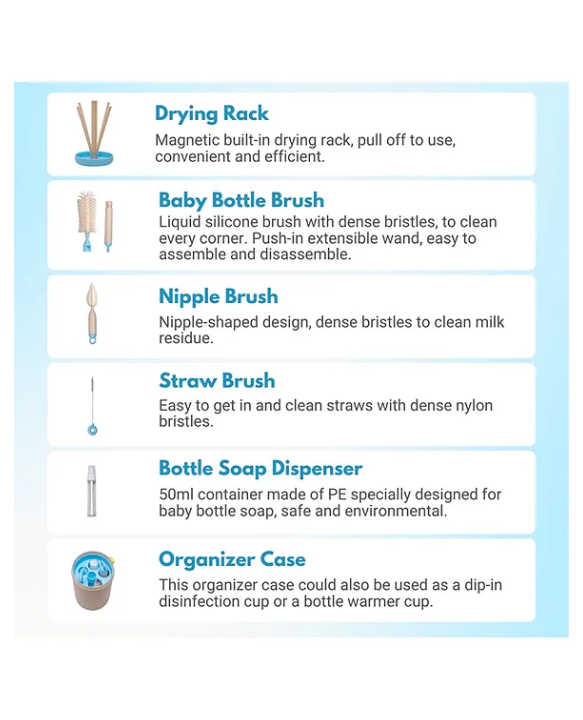 Drying Rack
Magnetic built-in drying rack, pull off to use, convenient and efficient.

Baby Bottle Brush
Liquid silicone brush with dense bristles, to clean every corner. Push-in extensible wand, easy to assemble and disassemble.

Nipple Brush
Nipple-shaped design, dense bristles to clean milk residue.

Straw Brush
Easy to get in and clean straws with dense nylon bristles.

Bottle Soap Dispenser
50ml container made of PE specially designed for baby bottle soap, safe and environmental.

Organizer Case
This organizer case could also be used as a dip-in disinfection cup or a bottle warmer cup.