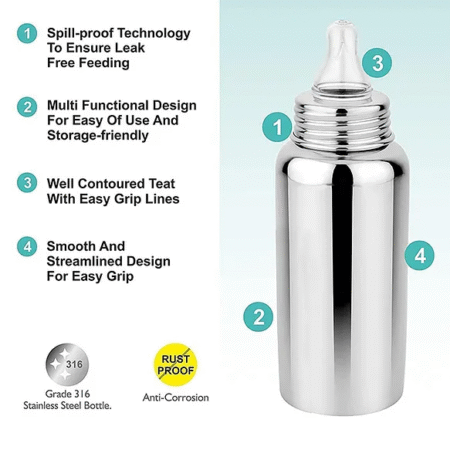 1 Spill-proof Technology To Ensure Leak Free Feeding

2 Multi Functional Design For Easy Of Use And Storage-friendly

3 Well Contoured Teat With Easy Grip Lines

4 Smooth And Streamlined Design For Easy Grip

316

Grade 316 Stainless Steel Bottle.

RUST PROOF

Anti-Corrosion

3

1

4

2