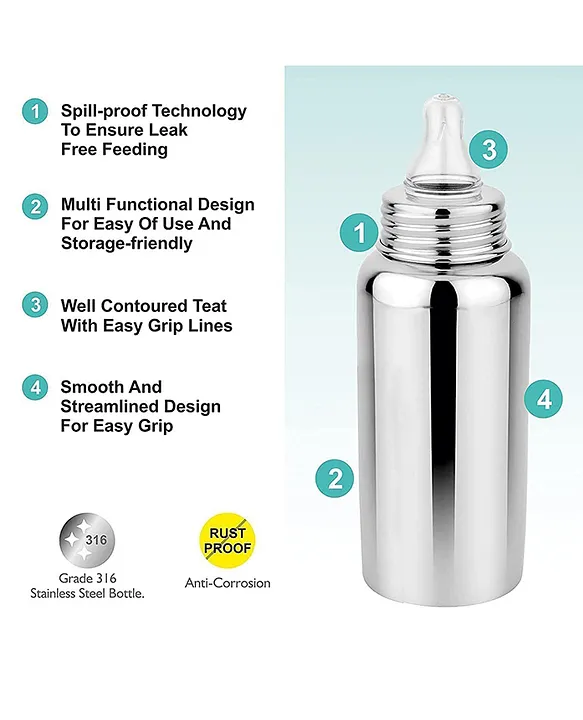 1 Spill-proof Technology To Ensure Leak Free Feeding

2 Multi Functional Design For Easy Of Use And Storage-friendly

3 Well Contoured Teat With Easy Grip Lines

4 Smooth And Streamlined Design For Easy Grip

316
Grade 316
Stainless Steel Bottle.

RUST PROOF
Anti-Corrosion

3

1

4

2