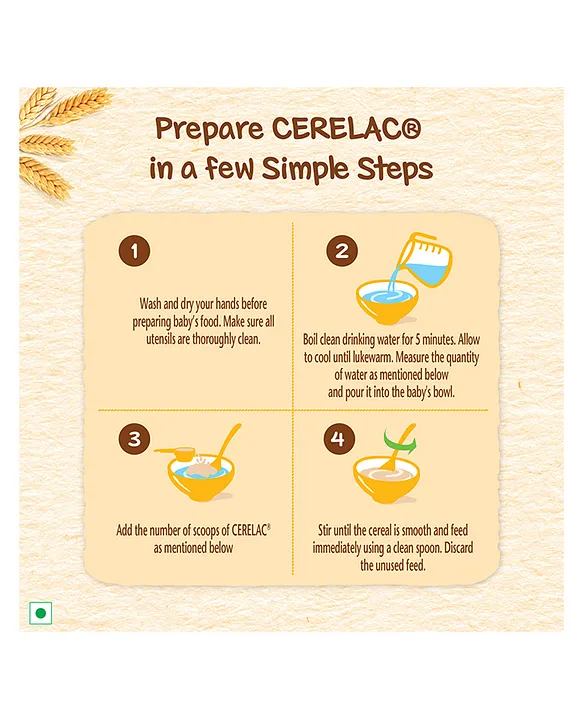 Prepare CERELAC®
in a few Simple Steps

1

Wash and dry your hands before preparing baby's food. Make sure all utensils are thoroughly clean.

2

Boil clean drinking water for 5 minutes. Allow to cool until lukewarm. Measure the quantity of water as mentioned below and pour it into the baby's bowl.

3

Add the number of scoops of CERELAC® as mentioned below

4

Stir until the cereal is smooth and feed immediately using a clean spoon. Discard the unused feed.