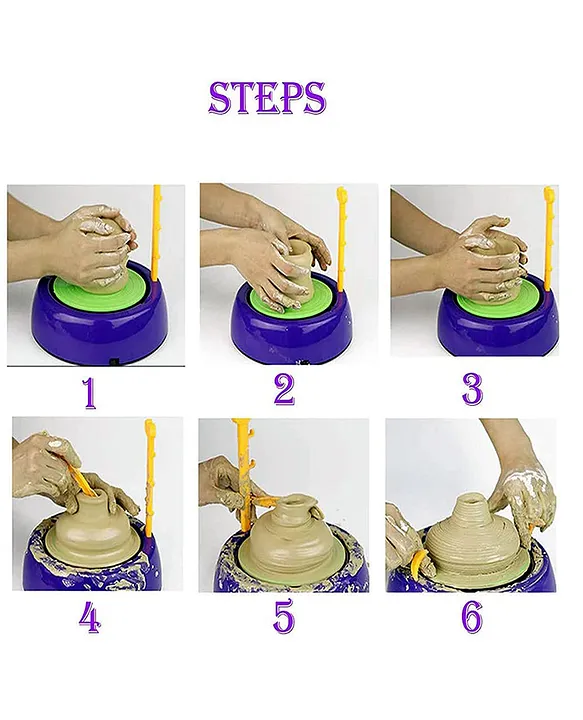 STEPS

1

2

3

4

5

6