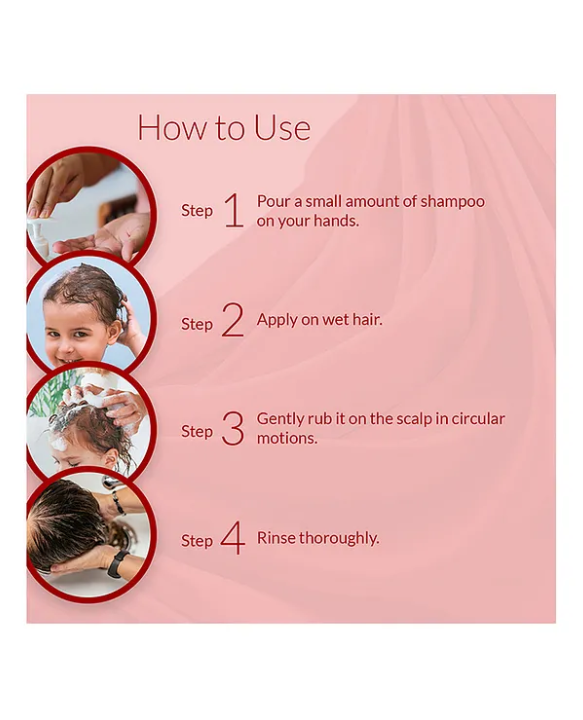 How to Use

Step 1 Pour a small amount of shampoo on your hands.

Step 2 Apply on wet hair.

Step 3 Gently rub it on the scalp in circular motions.

Step 4 Rinse thoroughly.