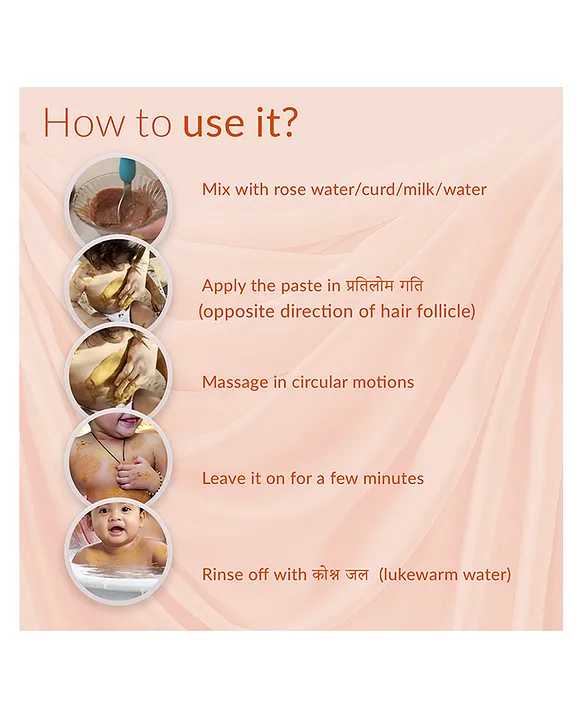 How to use it?

Mix with rose water/curd/milk/water

Apply the paste in प्रतिलोम गति (opposite direction of hair follicle)

Massage in circular motions

Leave it on for a few minutes

Rinse off with कोश्न जल (lukewarm water)