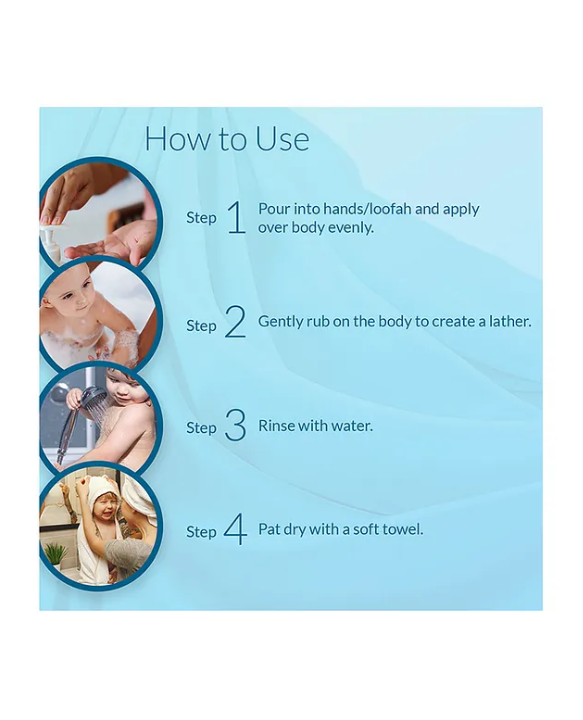 How to Use

Step 1 Pour into hands/loofah and apply over body evenly.

Step 2 Gently rub on the body to create a lather.

Step 3 Rinse with water.

Step 4 Pat dry with a soft towel.